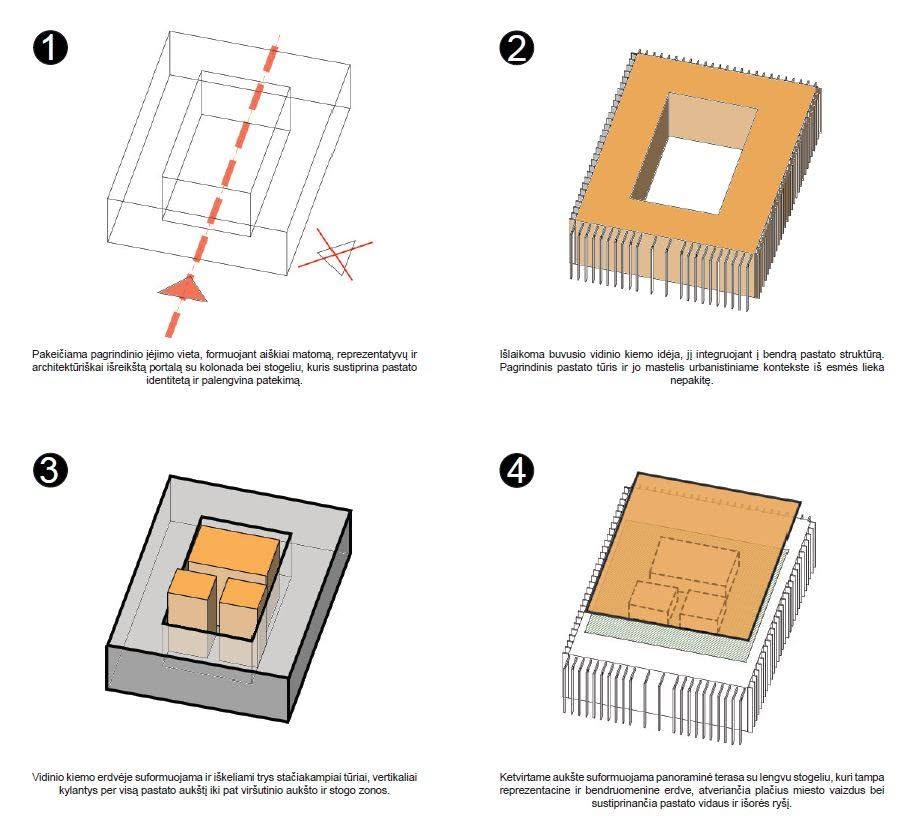 1

Pakeičiama pagrindinio įėjimo vieta, formuojant aiškiai matomą, reprezentatyvų ir architektūriškai išreikštą portalą su kolonada bei stogeliu, kuris sustiprina pastato identitetą ir palengvina patekimą.

2

Išlaikoma buvusio vidinio kiemo idėja, jį integruojant į bendrą pastato struktūrą. Pagrindinis pastato tūris ir jo mastelis urbanistiniame kontekste iš esmės lieka nepakitę.

3

Vidinio kiemo erdvėje suformuojama ir iškeliami trys stačiakampiai tūriai, vertikaliai kylantys per visą pastato aukštį iki pat viršutinio aukšto ir stogo zonos.

4

Ketvirtame aukšte suformuojama panoraminė terasa su lengvu stogeliu, kuri tampa reprezentacine ir bendruomenine erdve, atveriančia plačius miesto vaizdus bei sustiprinančia pastato vidaus ir išorės ryšį.